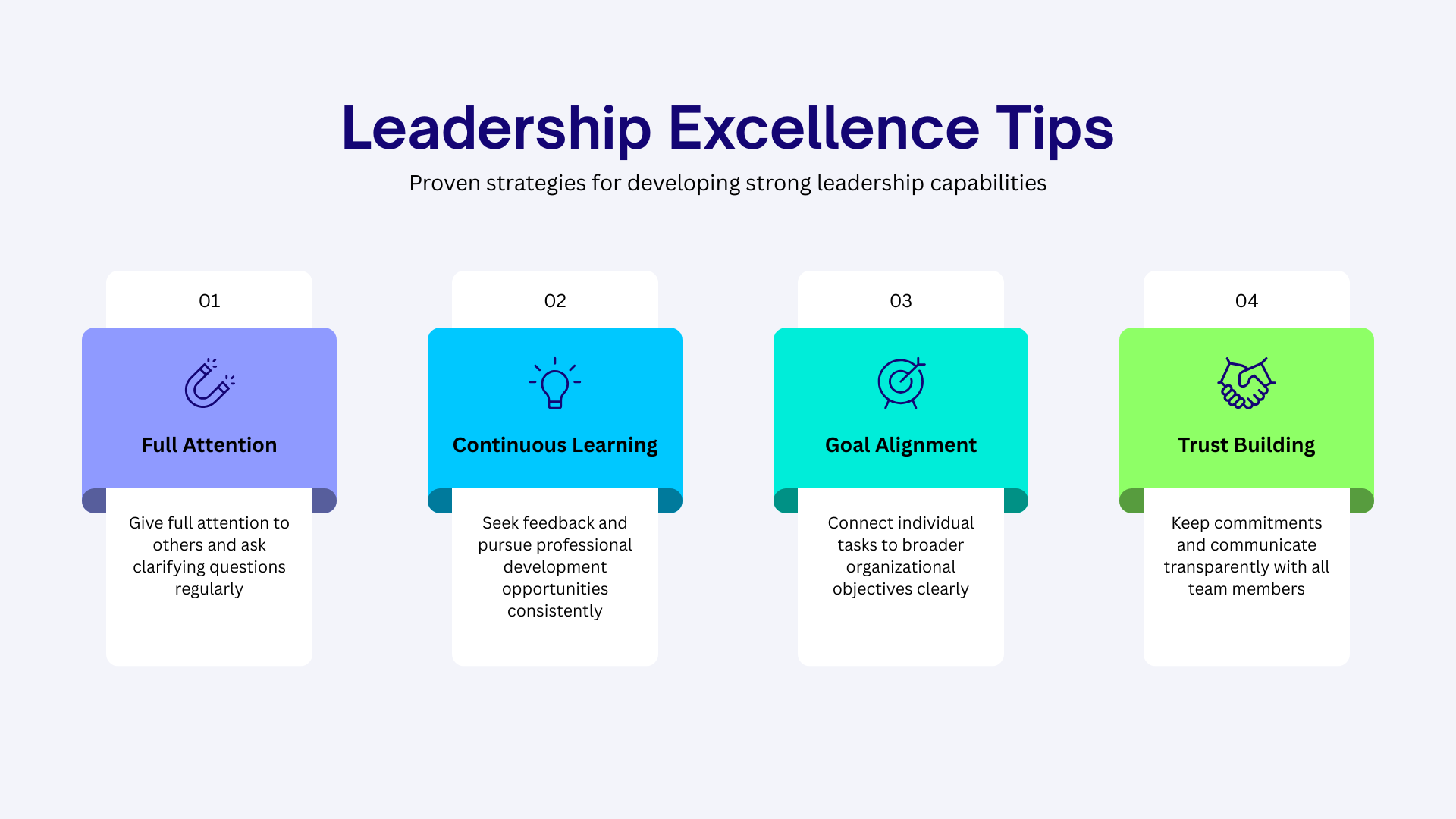 Leadership Excellence Tips

Proven strategies for developing strong leadership capabilities

01

Full Attention

Give full attention to others and ask clarifying questions regularly

02

Continuous Learning

Seek feedback and pursue professional development opportunities consistently

03

Goal Alignment

Connect individual tasks to broader organizational objectives clearly

04

Trust Building

Keep commitments and communicate transparently with all team members